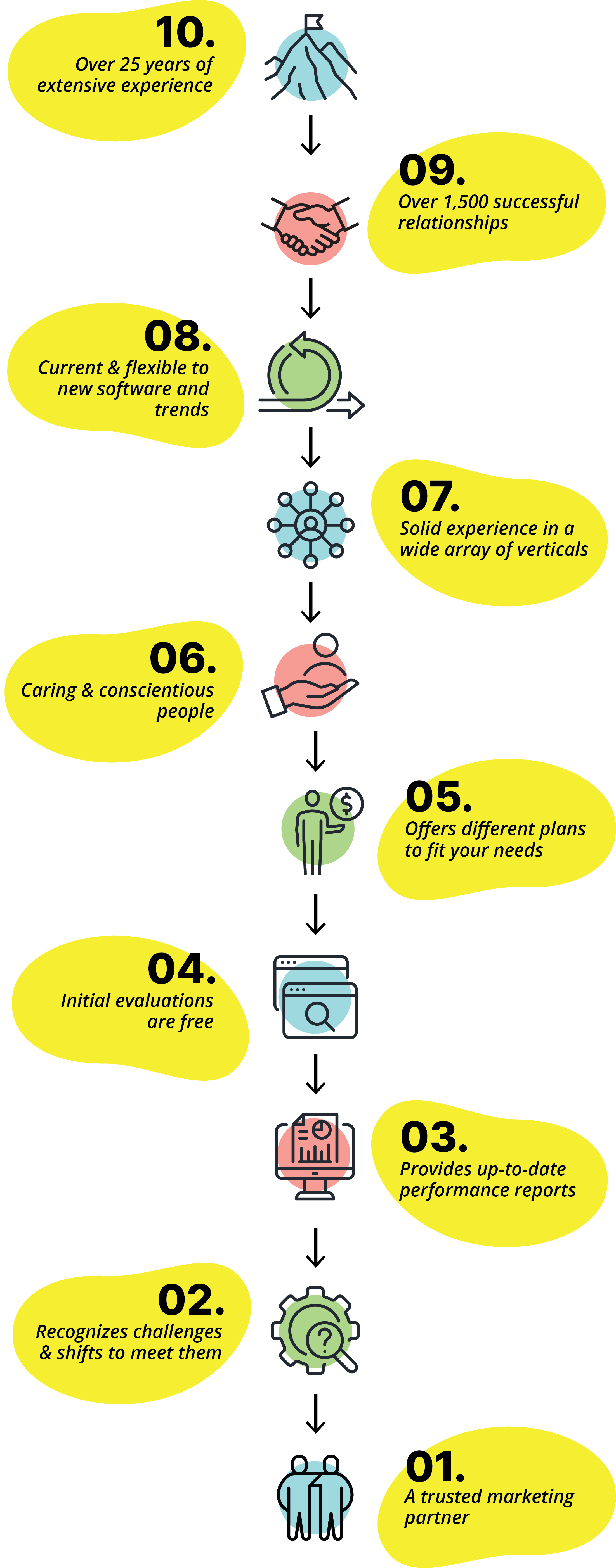 10.
Over 25 years of extensive experience

09.
Over 1,500 successful relationships

08.
Current & flexible to new software and trends

07.
Solid experience in a wide array of verticals

06.
Caring & conscientious people

05.
Offers different plans to fit your needs

04.
Initial evaluations are free

03.
Provides up-to-date performance reports

02.
Recognizes challenges & shifts to meet them

01.
A trusted marketing partner